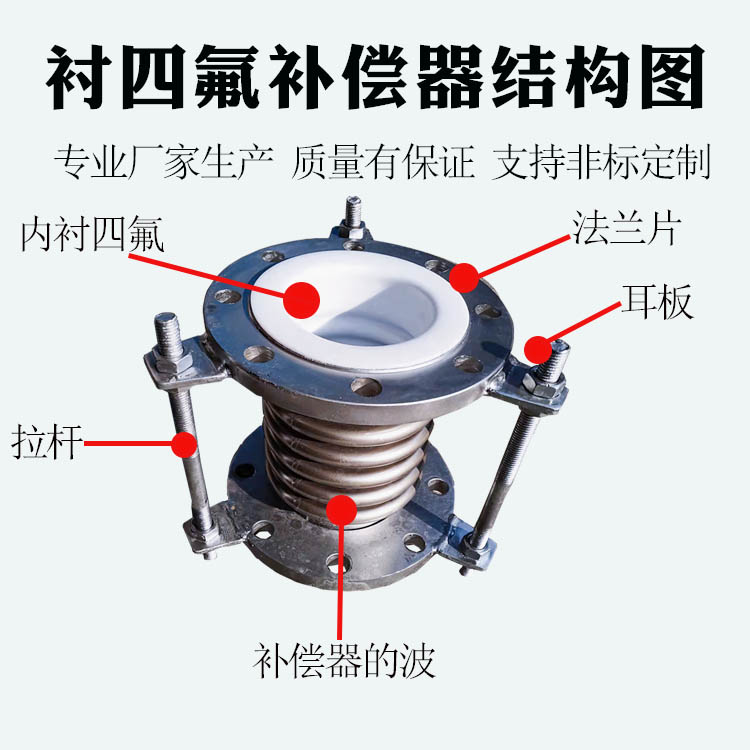 衬四氟补偿器结构图

专业厂家生产 质量有保证 支持非标定制

内衬四氟

法兰片

耳板

拉杆

补偿器的波